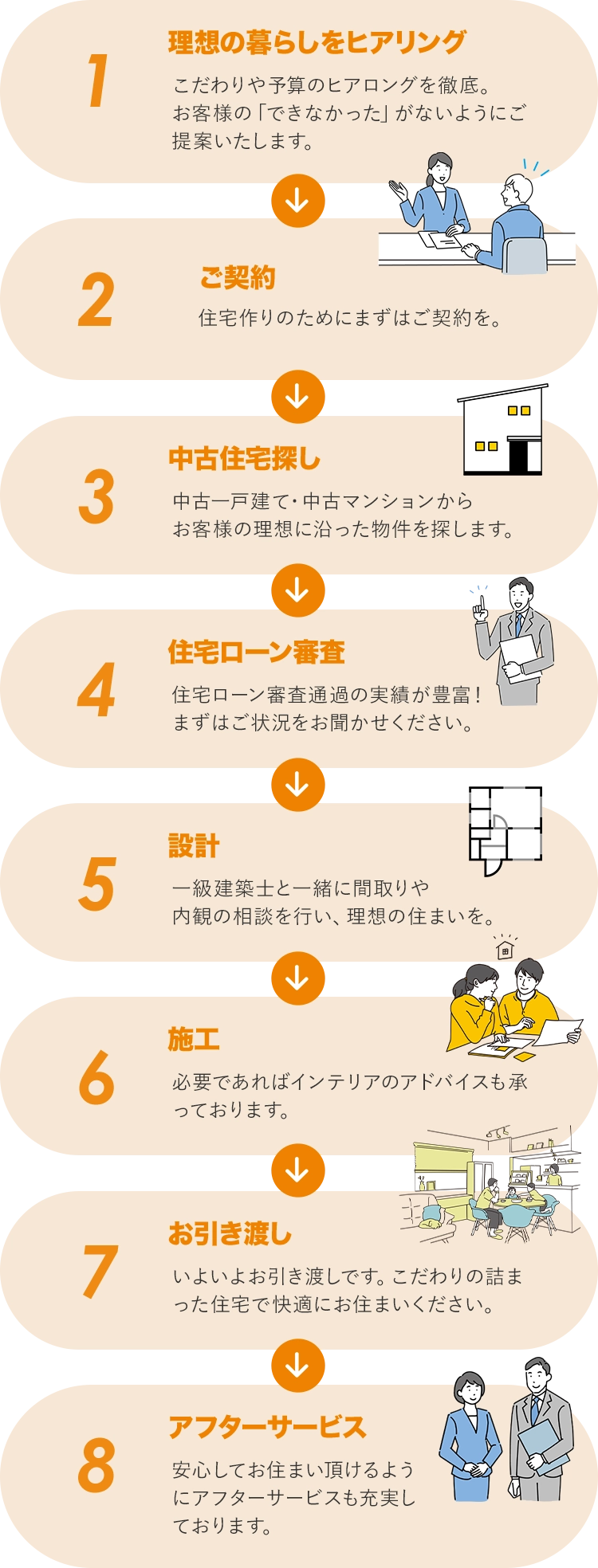 1

理想の暮らしをヒアリング

こだわりや予算のヒアロングを徹底。お客様の「できなかった」がないようにご提案いたします。

2

ご契約

住宅作りのためにまずはご契約を。

3

中古住宅探し

中古一戸建て・中古マンションからお客様の理想に沿った物件を探します。

4

住宅ローン審査

住宅ローン審査通過の実績が豊富！まずはご状況をお聞かせください。

5

設計

一級建築士と一緒に間取りや内観の相談を行い、理想の住まいを。

6

施工

必要であればインテリアのアドバイスも承っております。

7

お引き渡し

いよいよお引き渡しです。こだわりの詰まった住宅で快適にお住まいください。

8

アフターサービス

安心してお住まい頂けるようにアフターサービスも充実しております。